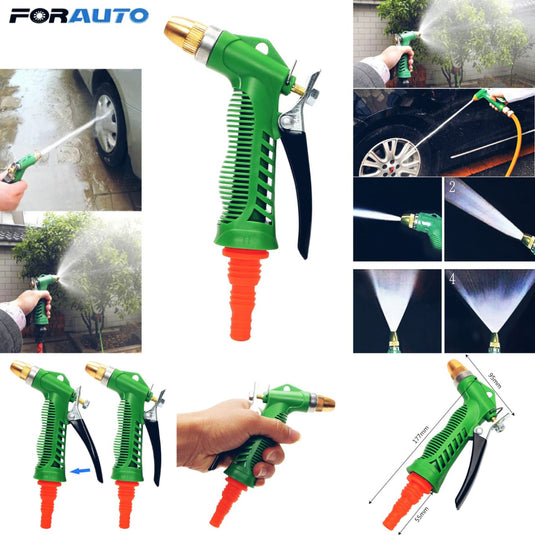 FORAUTO

2

4

95mm

177mm

55mm